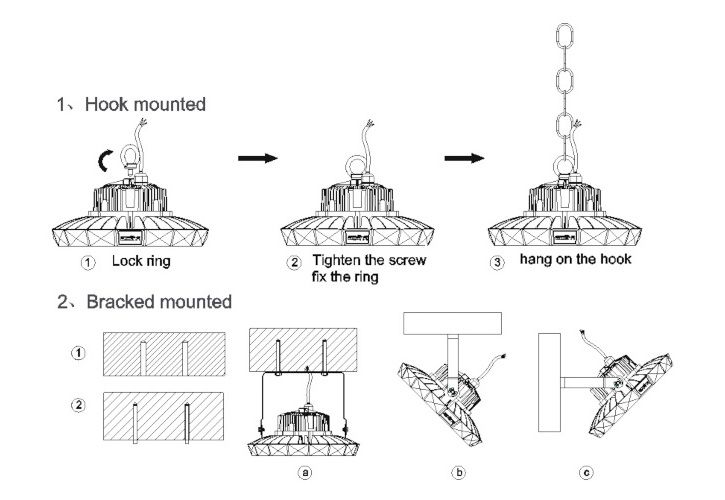 1、Hook mounted

① Lock ring

② Tighten the screw fix the ring

③ hang on the hook

2、Bracked mounted

①

②

ⓐ

ⓑ

ⓒ